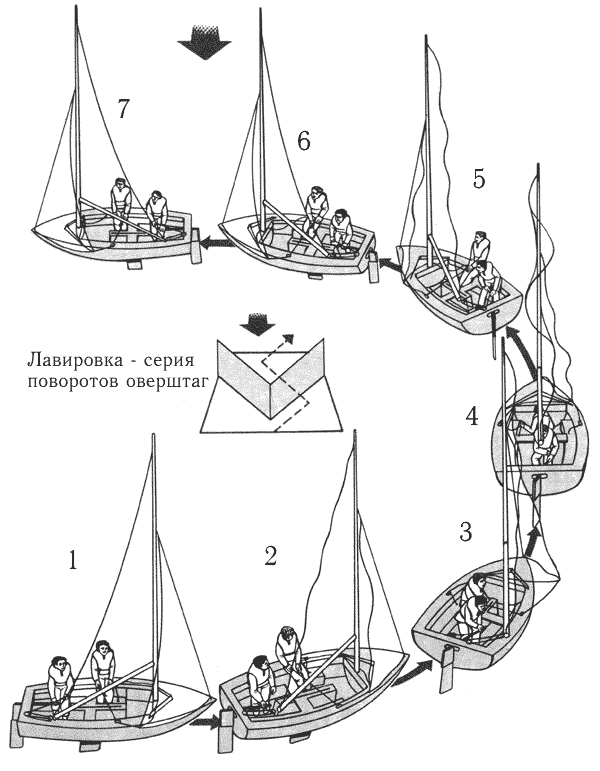 7

6

5

Лавировка - серия поворотов оверштаг

4

3

1

2